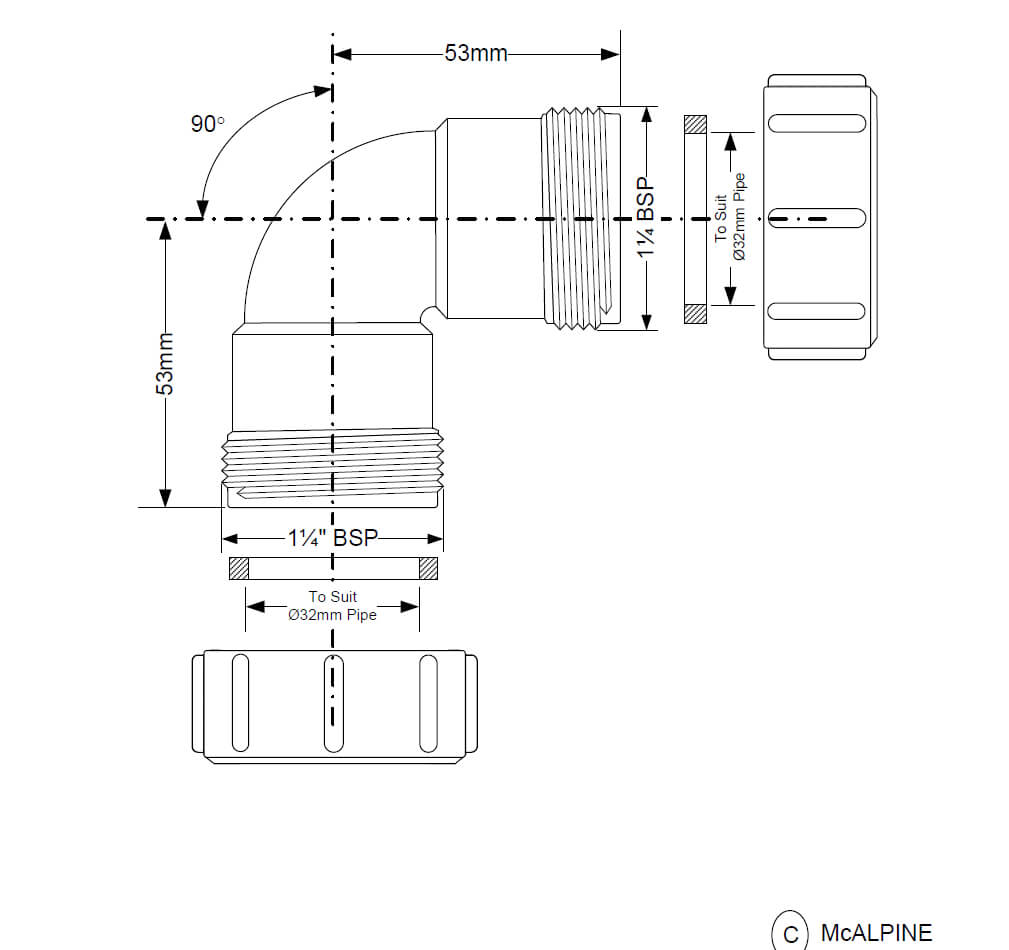 53mm

90°

1¼ BSP

To Suit
Ø32mm Pipe

53mm

1¼" BSP

To Suit
Ø32mm Pipe

C McALPINE